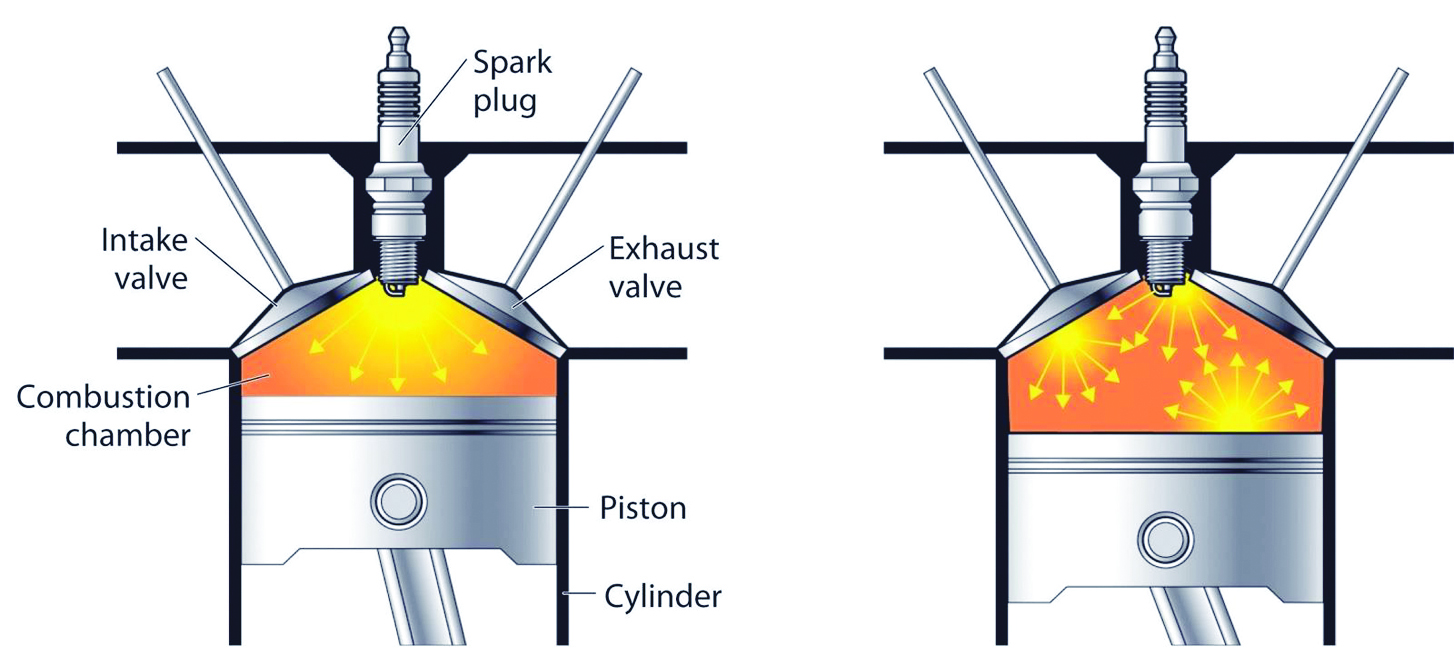 Spark plug

Intake valve

Exhaust valve

Combustion chamber

Piston

Cylinder